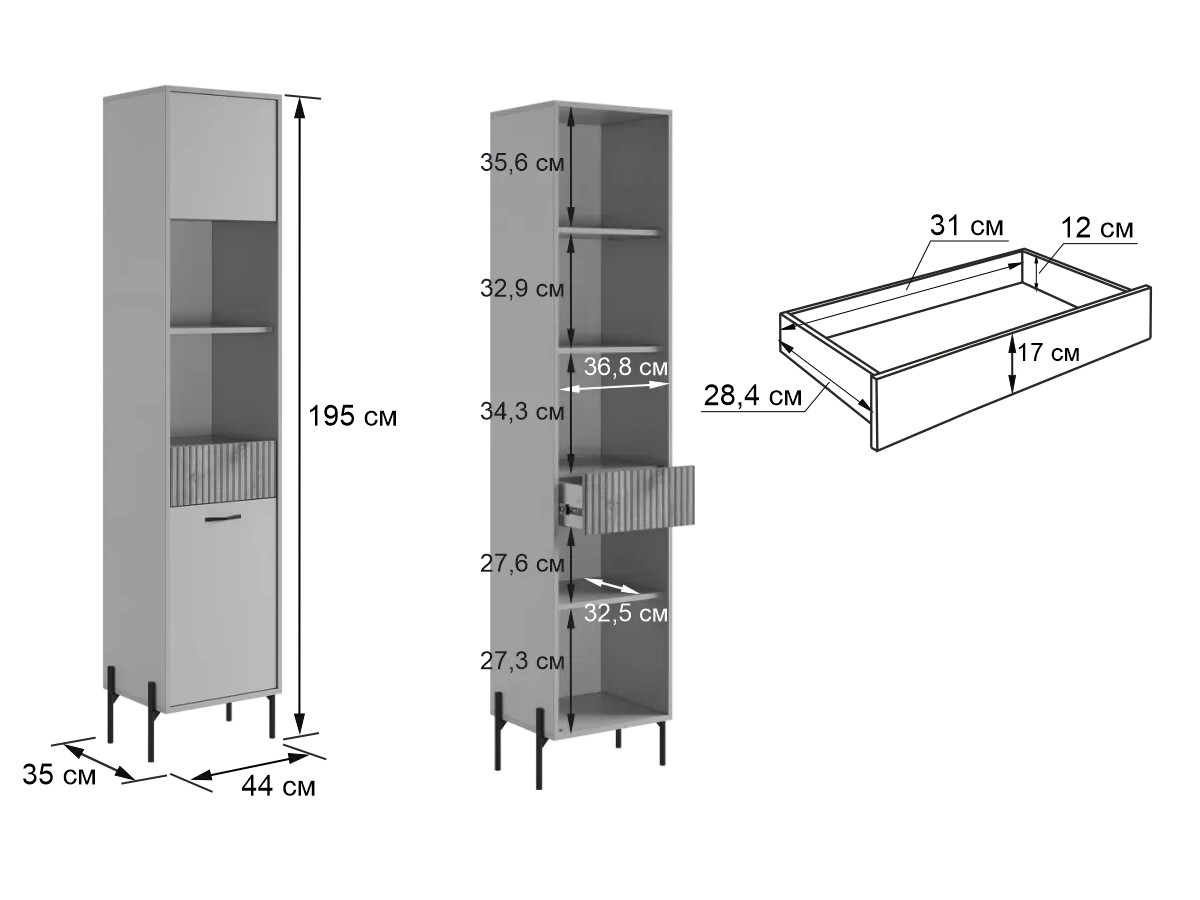 195 см
35 см
44 см
35,6 см
32,9 см
36,8 см
34,3 см
27,6 см
32,5 см
27,3 см
31 см
12 см
17 см
28,4 см